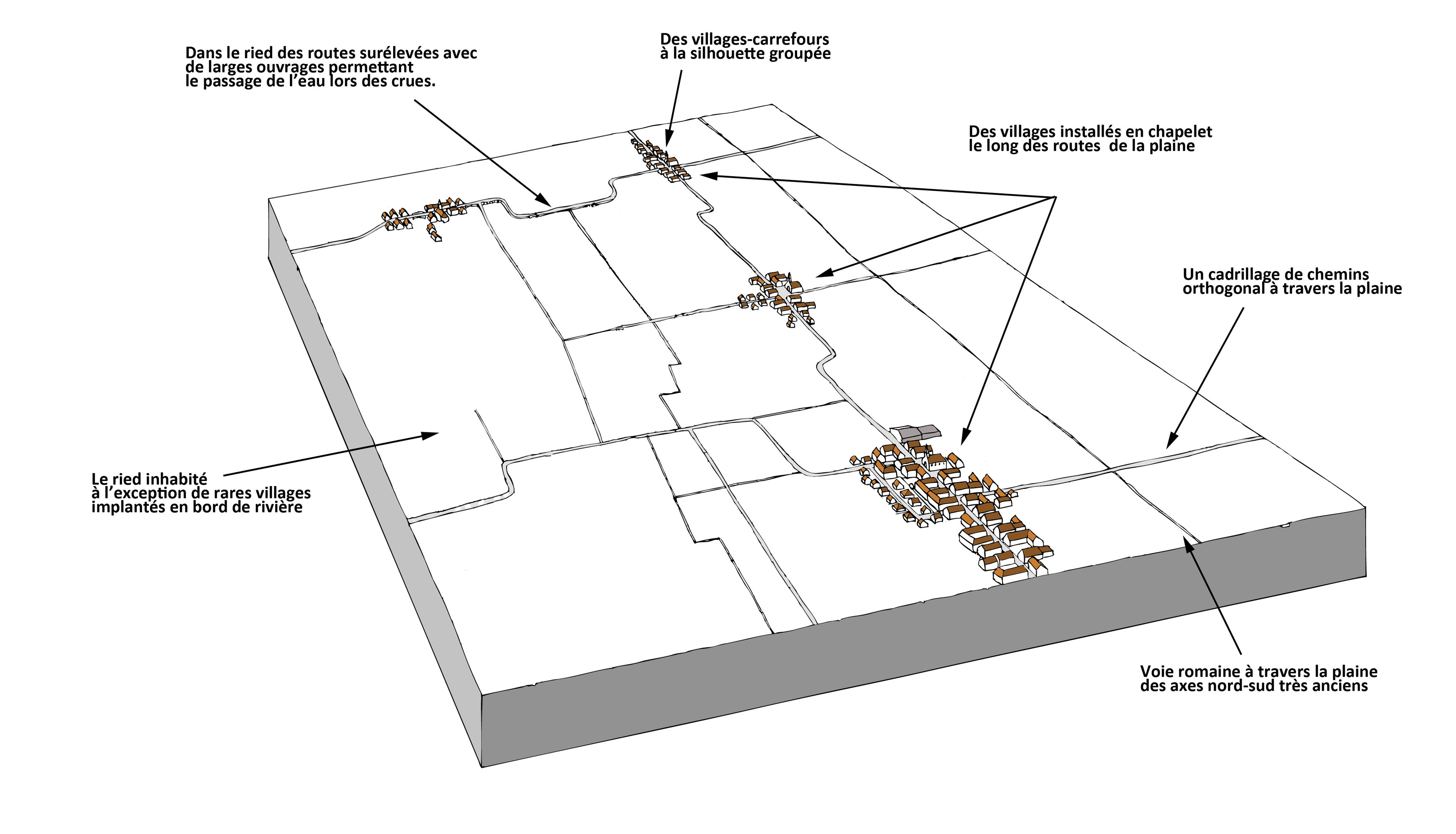 Dans le ried des routes surélevées avec de larges ouvrages permettant le passage de l'eau lors des crues.

Des villages-carrefours à la silhouette groupée

Des villages installés en chapelet le long des routes de la plaine

Un cadrillage de chemins orthogonal à travers la plaine

Le ried inhabité à l'exception de rares villages implantés en bord de rivière

Voie romaine à travers la plaine des axes nord-sud très anciens