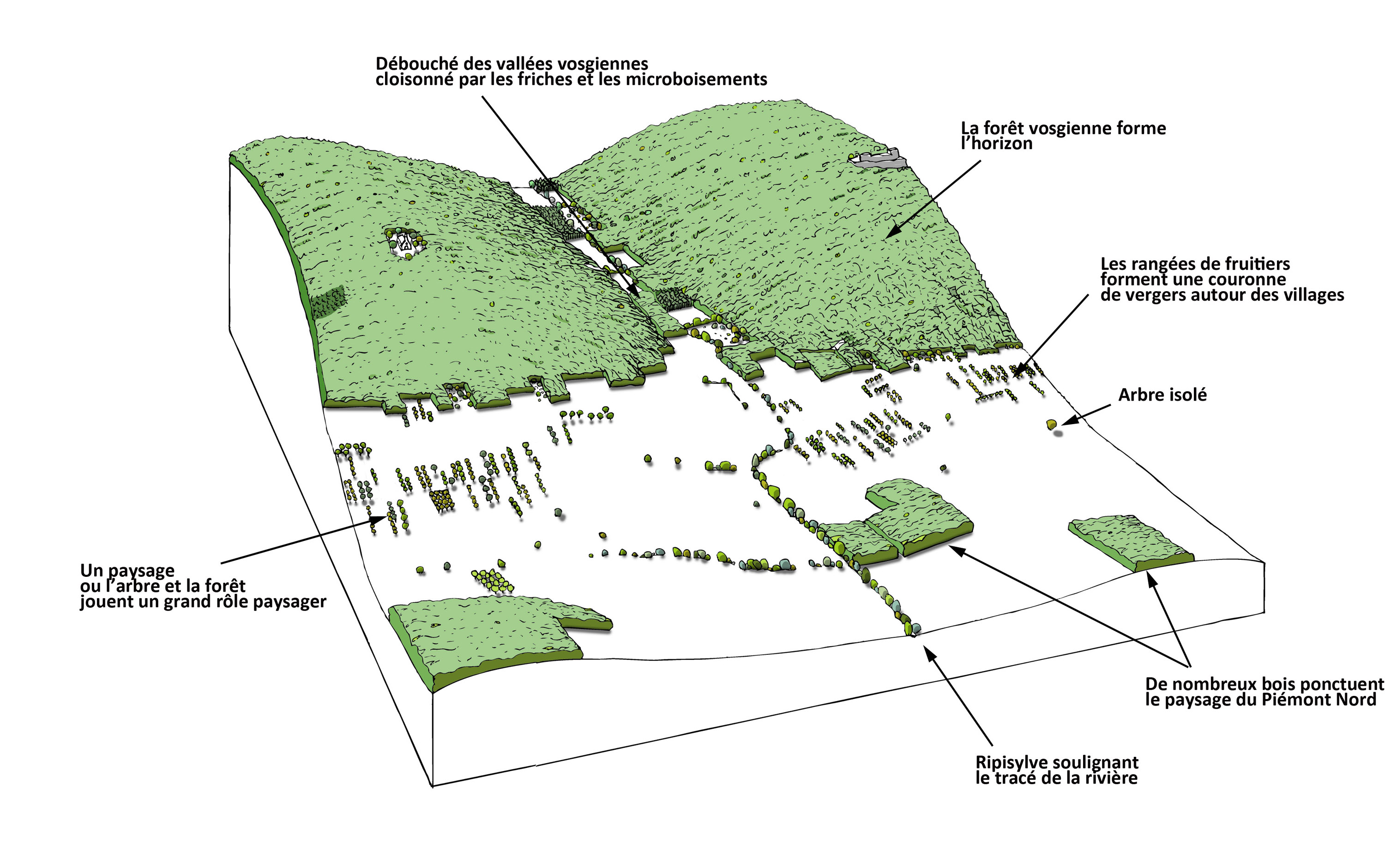 Débouché des vallées vosgiennes cloisonné par les friches et les microboisements

La forêt vosgienne forme l'horizon

Les rangées de fruitiers forment une couronne de vergers autour des villages

Arbre isolé

Un paysage ou l'arbre et la forêt jouent un grand rôle paysager

De nombreux bois ponctuent le paysage du Piémont Nord

Ripisylve soulignant le tracé de la rivière