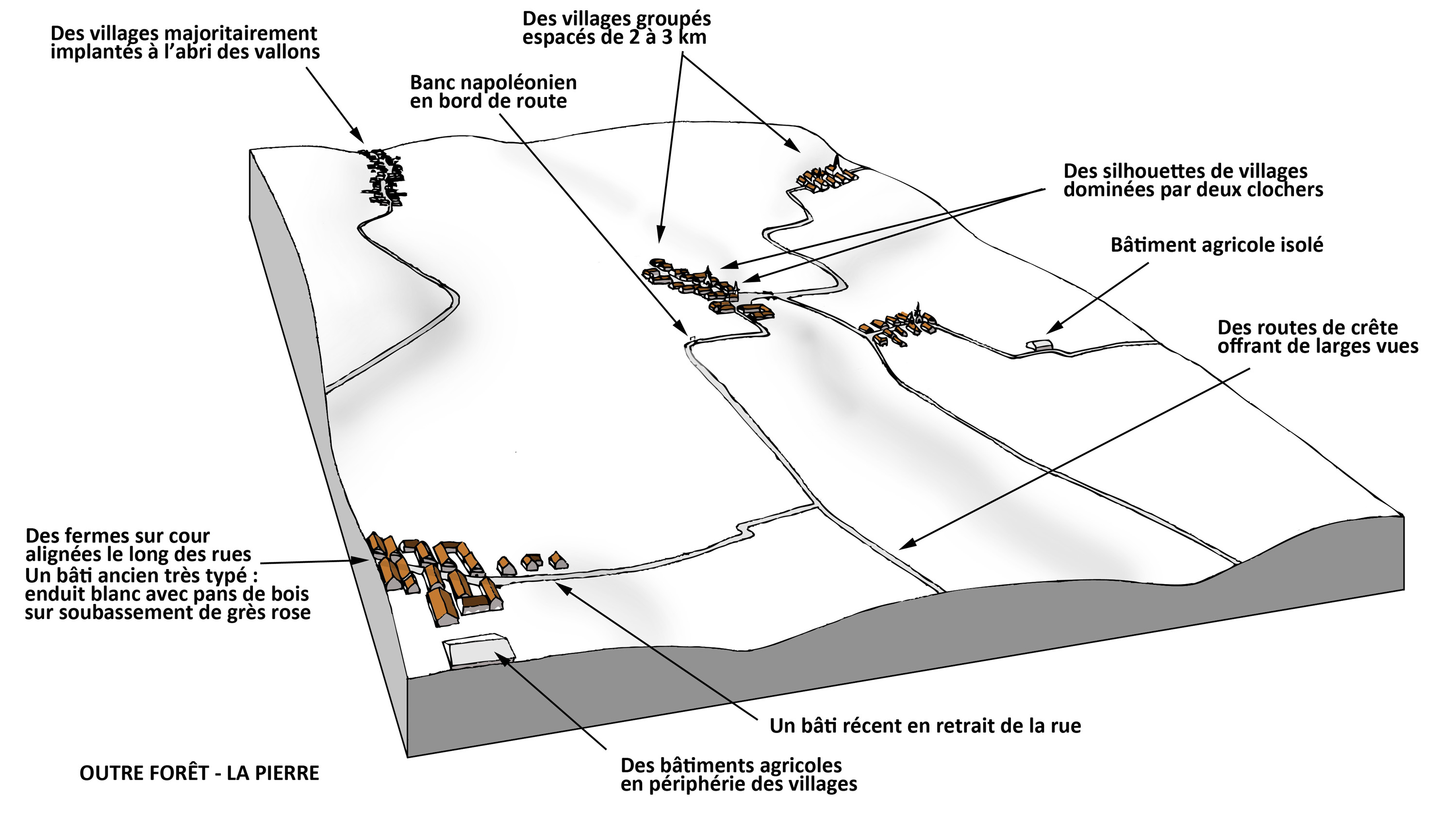 Des villages majoritairement implantés à l'abri des vallons

Des villages groupés espacés de 2 à 3 km

Banc napoléonien en bord de route

Des silhouettes de villages dominées par deux clochers

Bâtiment agricole isolé

Des routes de crête offrant de larges vues

Des fermes sur cour alignées le long des rues
Un bâti ancien très typé : enduit blanc avec pans de bois sur soubassement de grès rose

Un bâti récent en retrait de la rue

Des bâtiments agricoles en périphérie des villages

OUTRE FORÊT - LA PIERRE