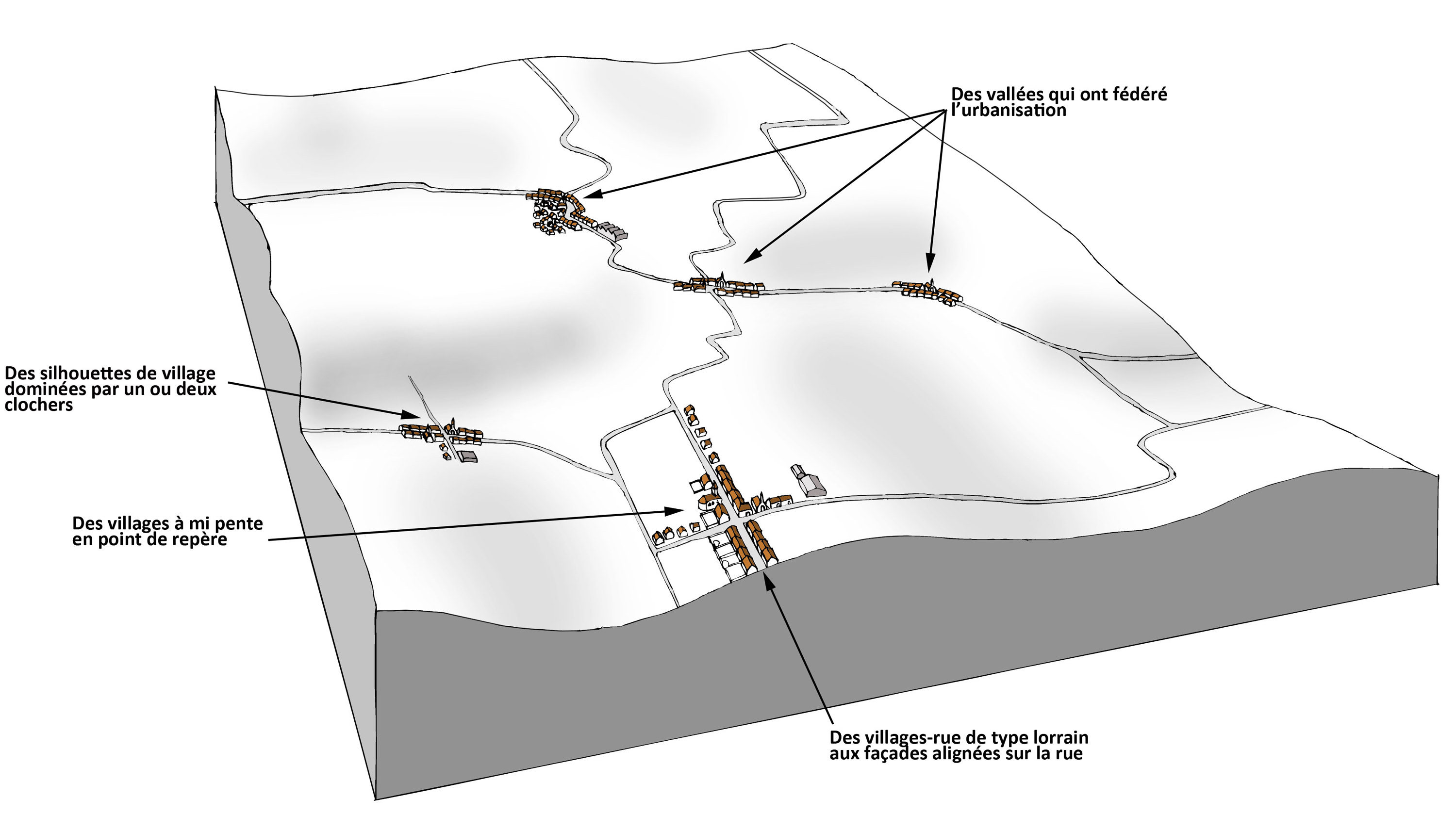 Des vallées qui ont fédéré l'urbanisation

Des silhouettes de village dominées par un ou deux clochers

Des villages à mi pente en point de repère

Des villages-rue de type lorrain aux façades alignées sur la rue